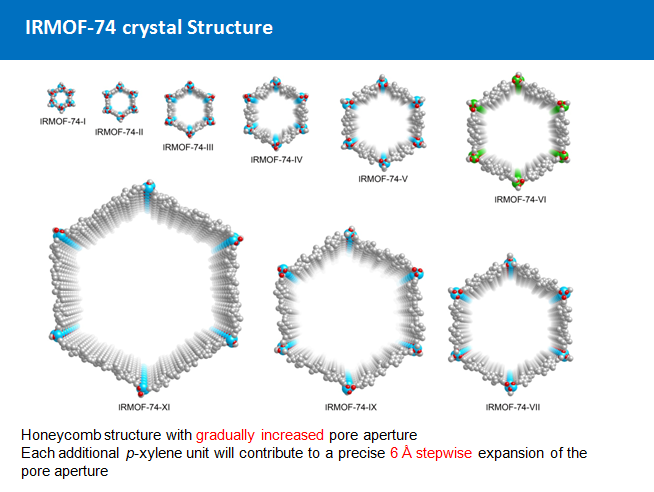 IRMOF-74 crystal Structure

IRMOF-74-I

IRMOF-74-II

IRMOF-74-III

IRMOF-74-IV

IRMOF-74-V

IRMOF-74-VI

IRMOF-74-XI

IRMOF-74-IX

IRMOF-74-VII

Honeycomb structure with gradually increased pore aperture
Each additional p-xylene unit will contribute to a precise 6 Å stepwise expansion of the pore aperture